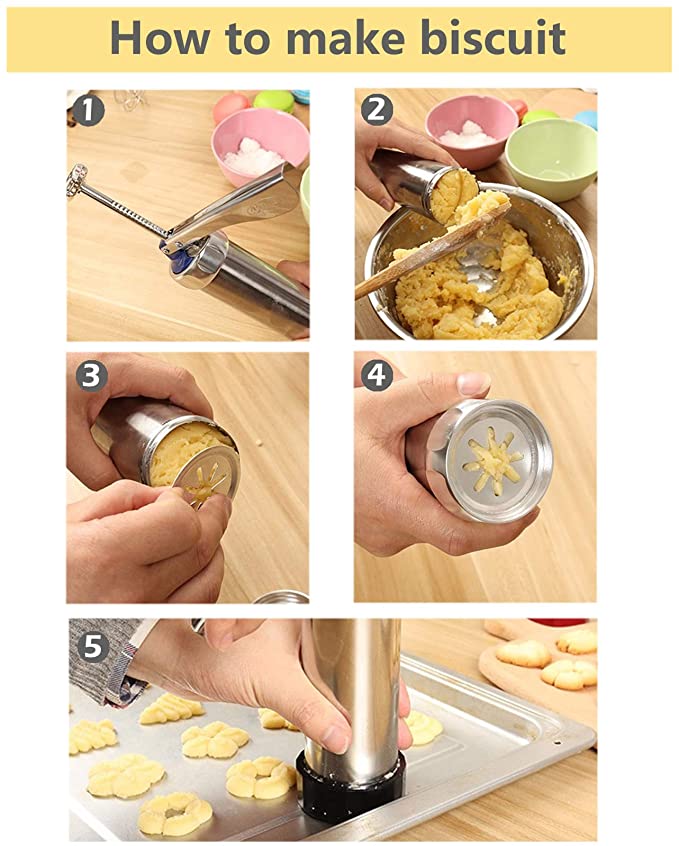 How to make biscuit

1

2

3

4

5